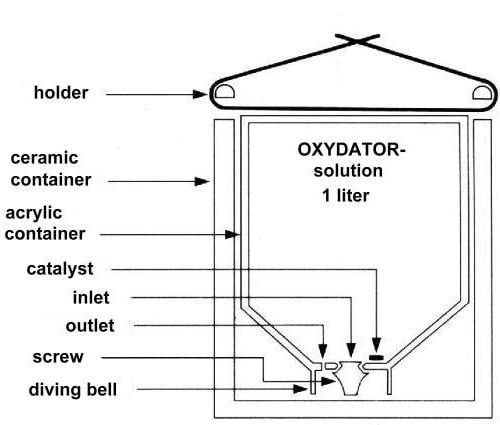 holder

ceramic container

acrylic container

catalyst

inlet

outlet

screw

diving bell

OXYDATOR-solution 1 liter