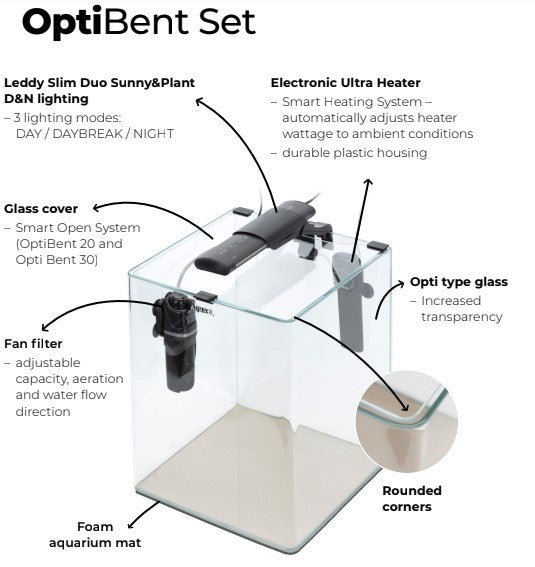 OptiBent Set

Leddy Slim Duo Sunny&Plant D&N lighting
– 3 lighting modes: DAY / DAYBREAK / NIGHT

Electronic Ultra Heater
– Smart Heating System – automatically adjusts heater wattage to ambient conditions
– durable plastic housing

Glass cover
– Smart Open System (OptiBent 20 and Opti Bent 30)

Opti type glass
– Increased transparency

Fan filter
– adjustable capacity, aeration and water flow direction

Rounded corners

Foam aquarium mat